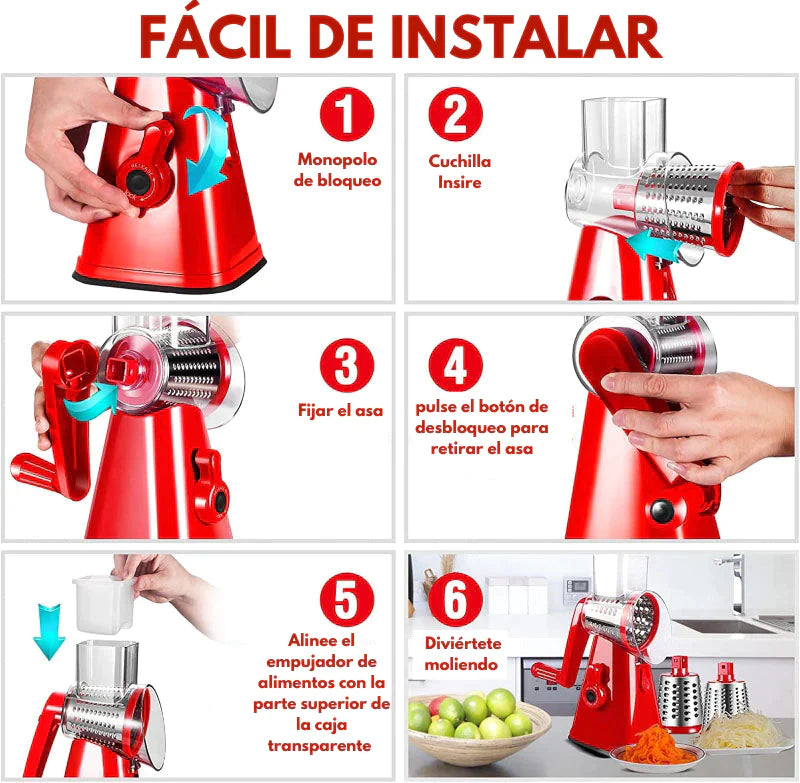 FÁCIL DE INSTALAR

1
Monopolo de bloqueo

2
Cuchilla Insire

3
Fijar el asa

4
pulse el botón de desbloqueo para retirar el asa

5
Alinee el empujador de alimentos con la parte superior de la caja transparente

6
Diviértete moliendo