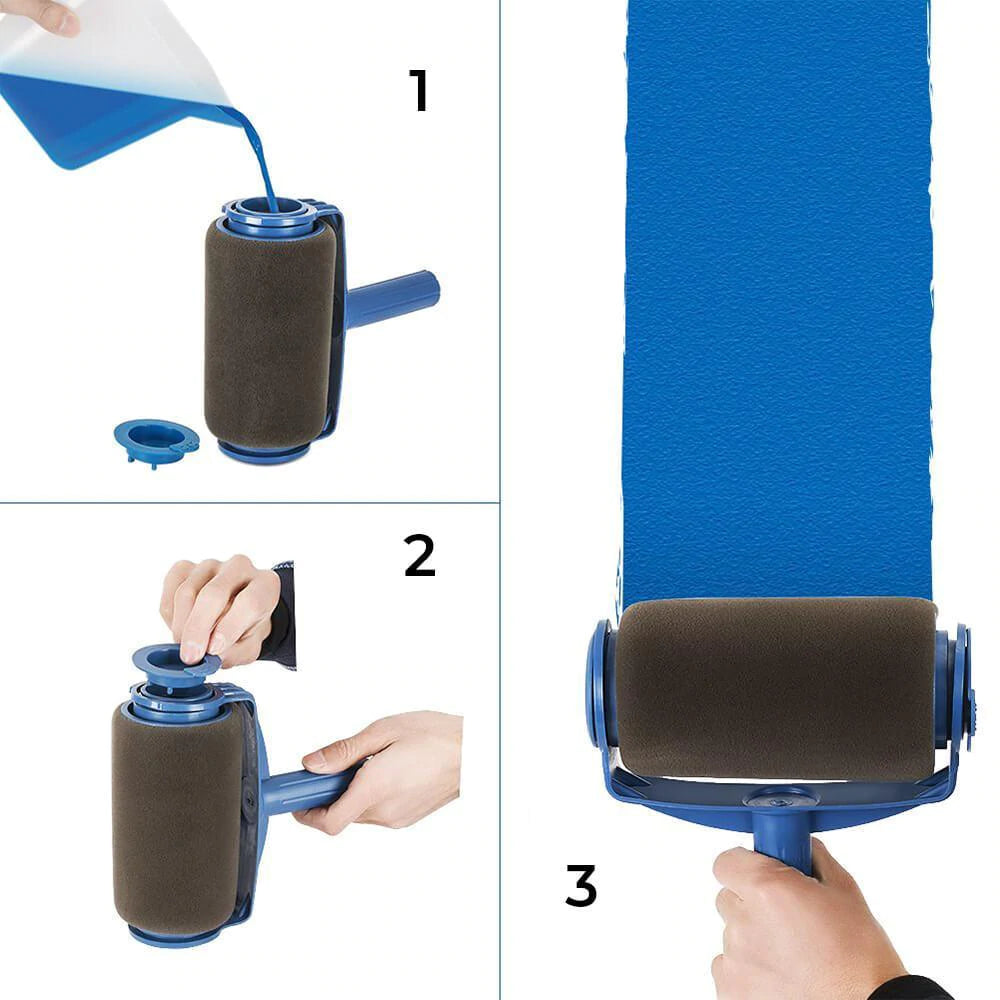 1

2

3