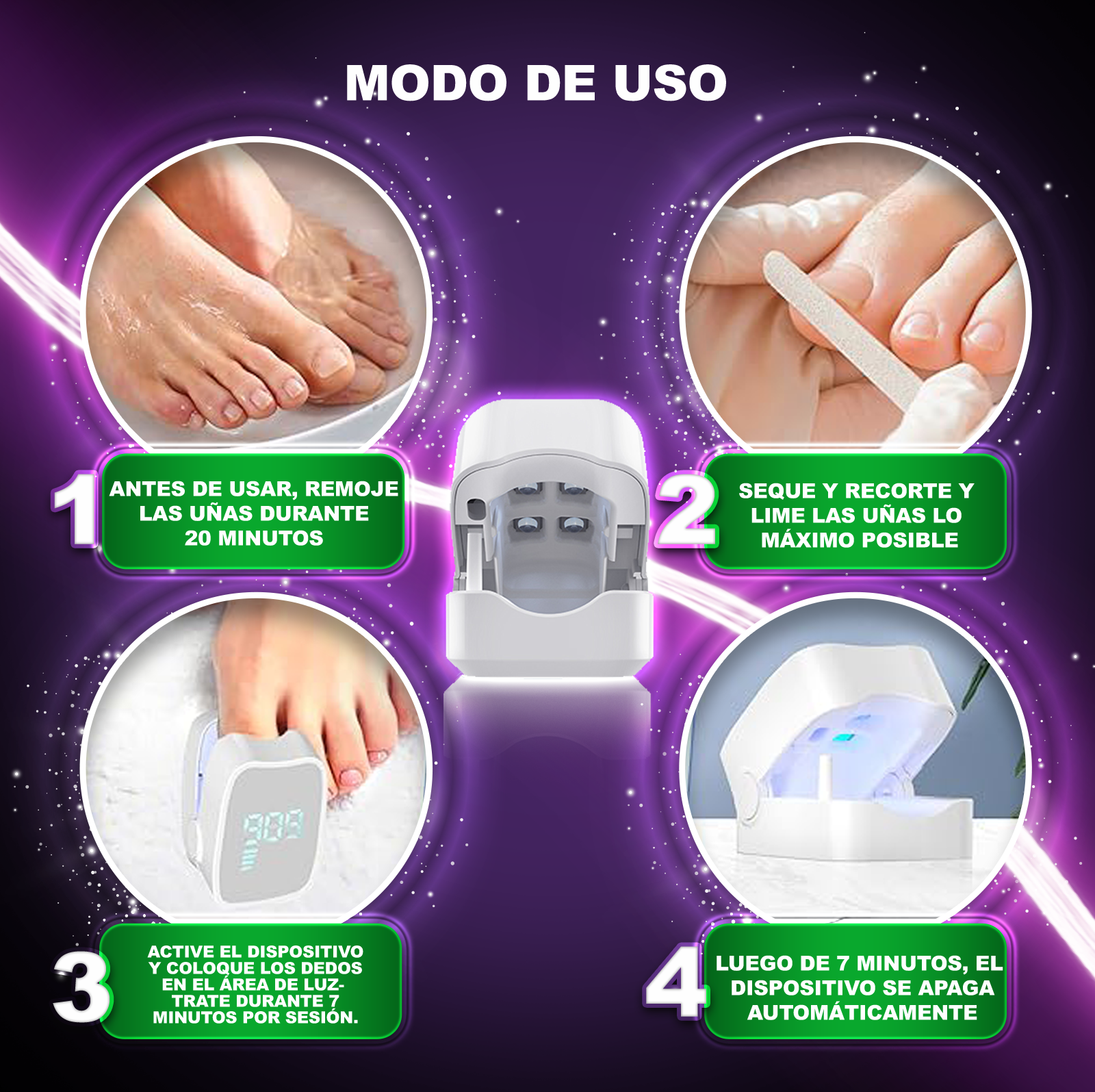 MODO DE USO

1
ANTES DE USAR, REMOJE LAS UÑAS DURANTE 20 MINUTOS

2
SEQUE Y RECORTE Y LIME LAS UÑAS LO MÁXIMO POSIBLE

908

3
ACTIVE EL DISPOSITIVO Y COLOQUE LOS DEDOS EN EL ÁREA DE LUZ-TRATE DURANTE 7 MINUTOS POR SESIÓN.

4
LUEGO DE 7 MINUTOS, EL DISPOSITIVO SE APAGA AUTOMÁTICAMENTE